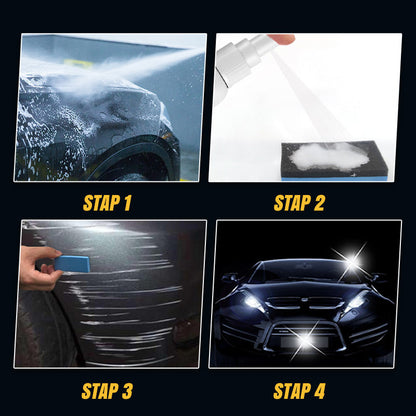 STAP 1

STAP 2

STAP 3

STAP 4